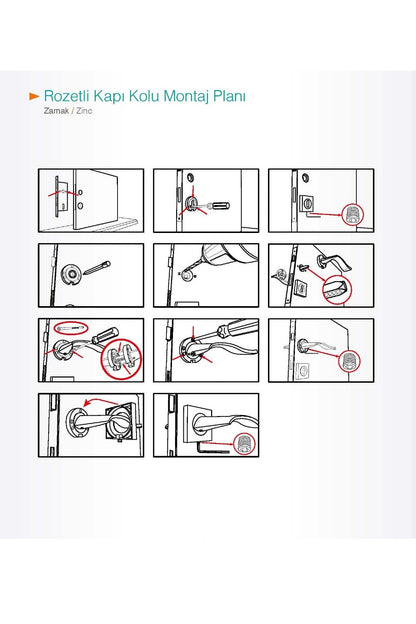 Rozetli Kapı Kolu Montaj Planı
Zamak / Zinc