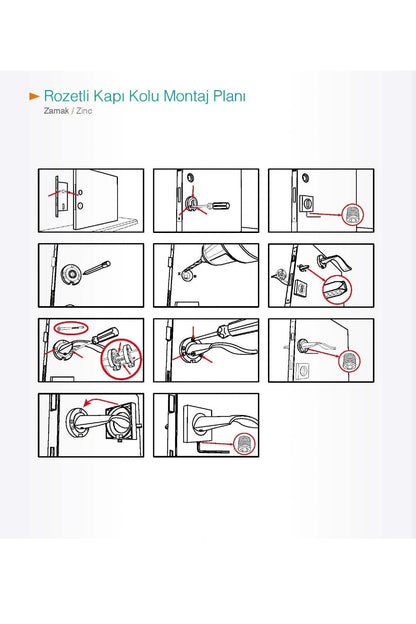 Rozetli Kapı Kolu Montaj Planı
Zamak / Zinc